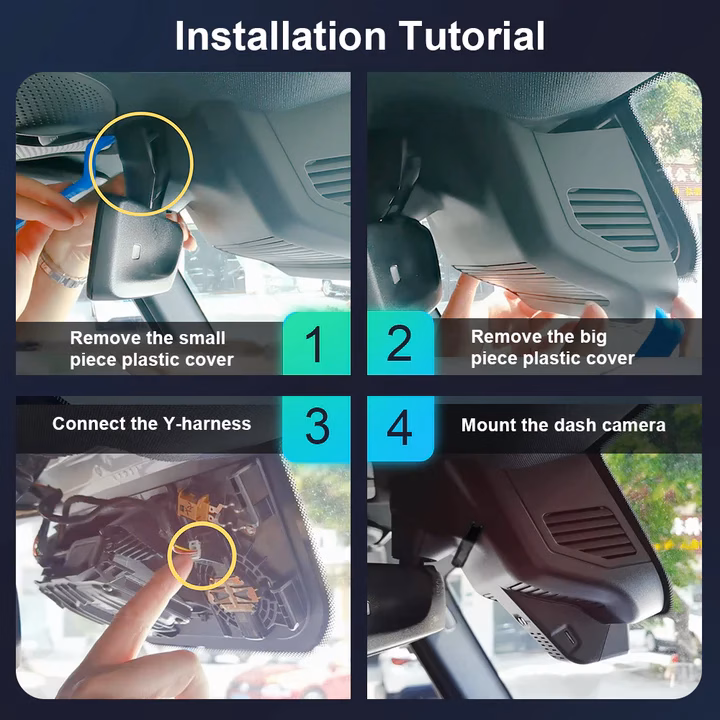 Installation Tutorial

Remove the small piece plastic cover

1

2

Remove the big piece plastic cover

Connect the Y-harness

3

4

Mount the dash camera