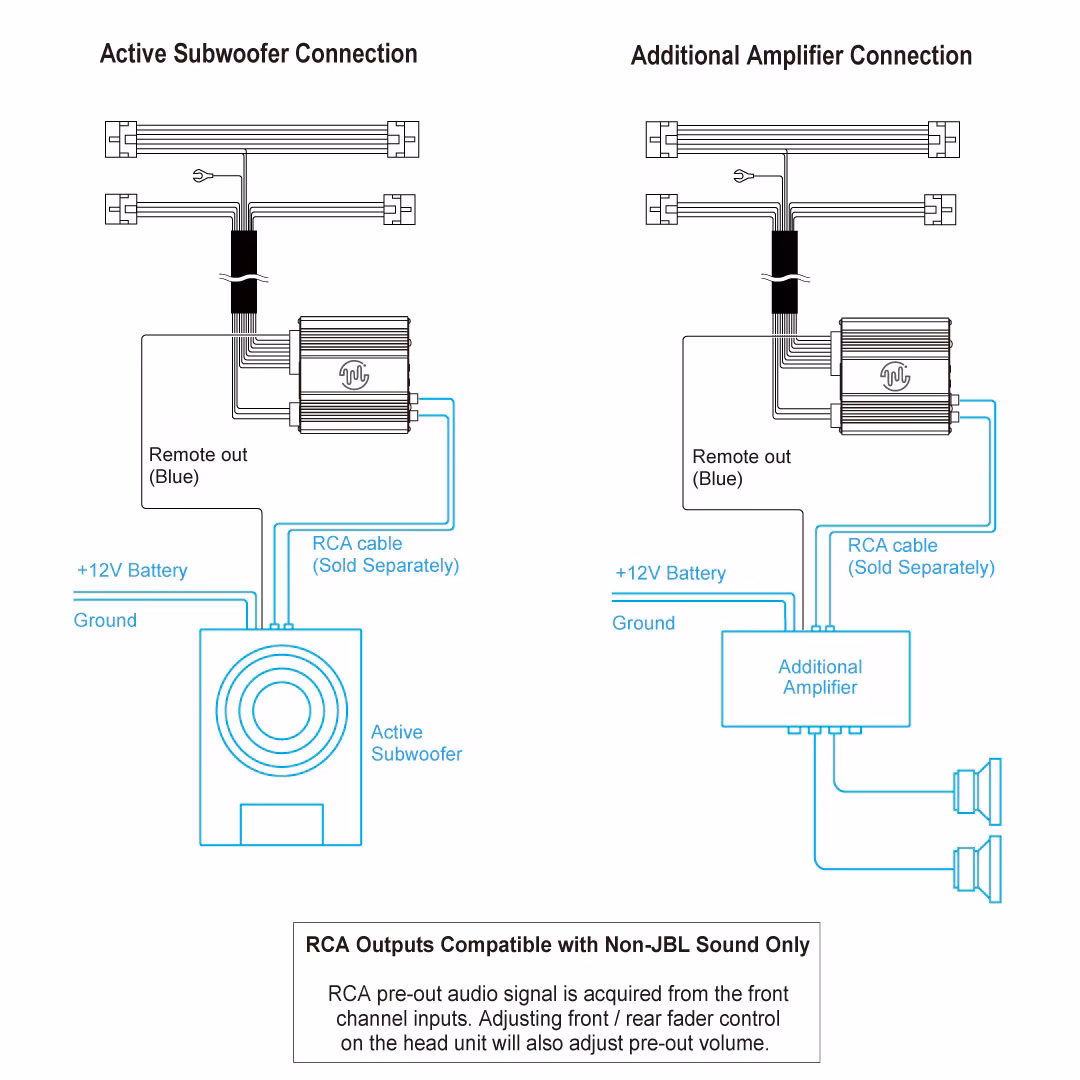 Active Subwoofer Connection

Remote out
(Blue)

RCA cable
(Sold Separately)

+12V Battery

Ground

Active
Subwoofer

Additional Amplifier Connection

Remote out
(Blue)

RCA cable
(Sold Separately)

+12V Battery

Ground

Additional
Amplifier

RCA Outputs Compatible with Non-JBL Sound Only

RCA pre-out audio signal is acquired from the front channel inputs. Adjusting front / rear fader control on the head unit will also adjust pre-out volume.