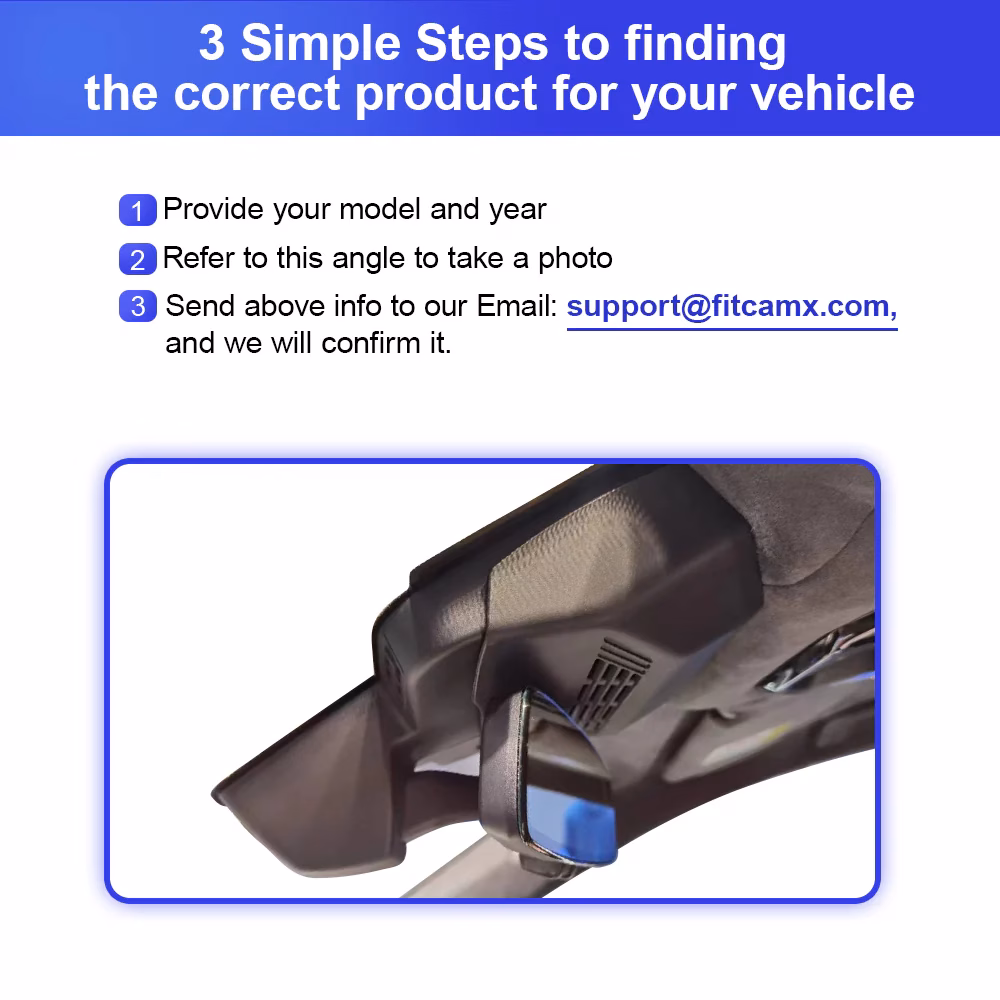 3 Simple Steps to finding the correct product for your vehicle

1 Provide your model and year

2 Refer to this angle to take a photo

3 Send above info to our Email: support@fitcamx.com, and we will confirm it.