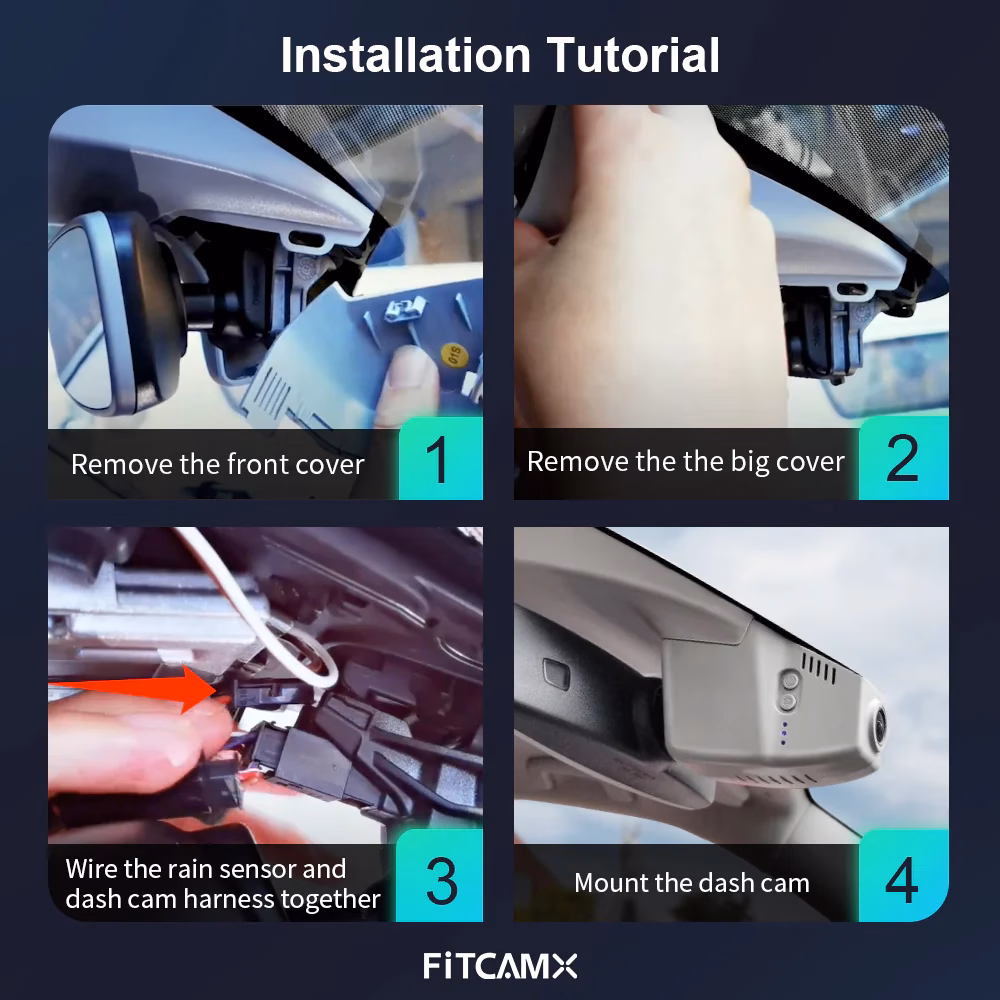 Installation Tutorial

Remove the front cover 1

Remove the the big cover 2

Wire the rain sensor and dash cam harness together 3

Mount the dash cam 4

FITCAMX