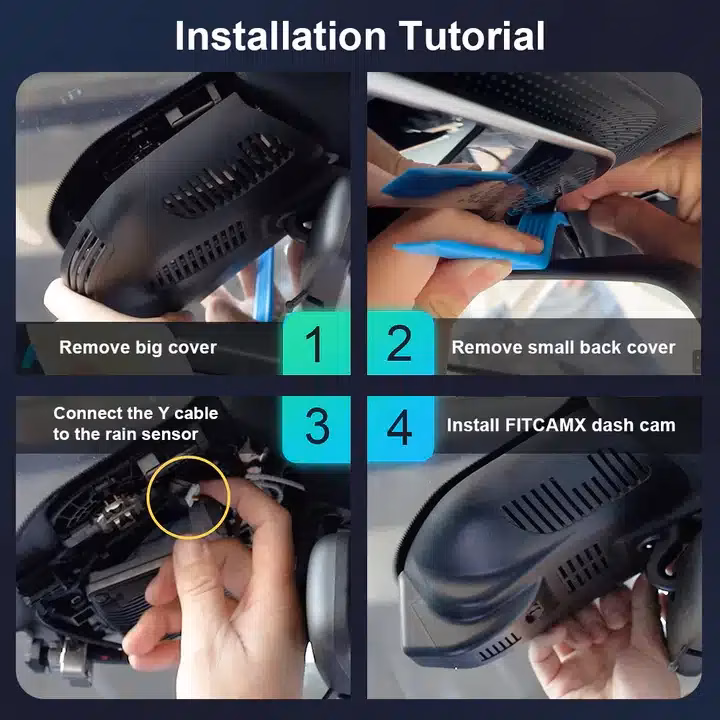 Installation Tutorial

Remove big cover

1

2

Remove small back cover

Connect the Y cable to the rain sensor

3

4

Install FITCAMX dash cam